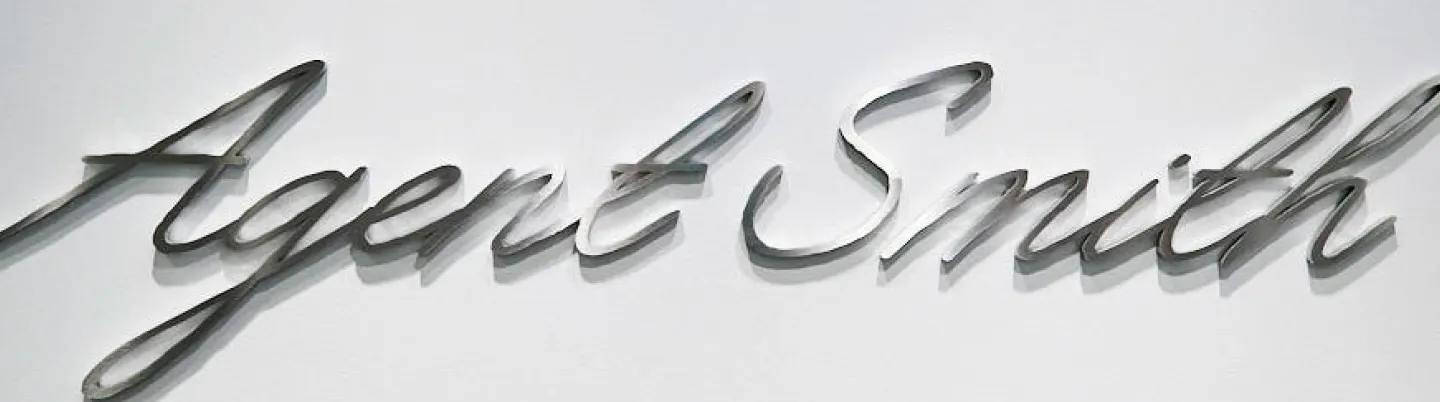 Agent Smith